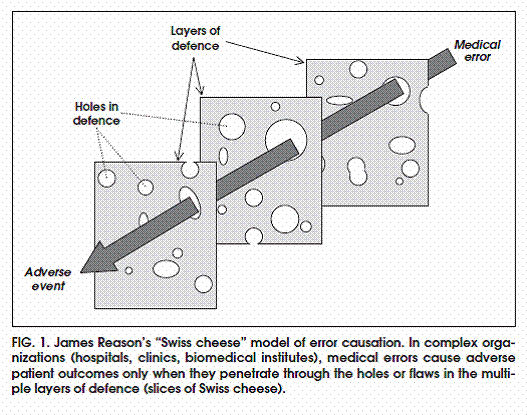 Layers of defence

Medical error

Holes in defence

Adverse event

FIG. 1. James Reason's "Swiss cheese" model of error causation. In complex organizations (hospitals, clinics, biomedical institutes), medical errors cause adverse patient outcomes only when they penetrate through the holes or flaws in the multiple layers of defence (slices of Swiss cheese).